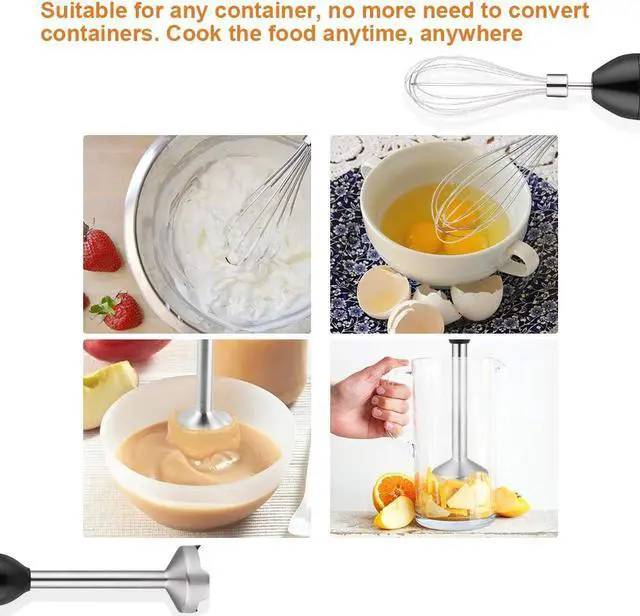 Suitable for any container, no more need to convert containers. Cook the food anytime, anywhere