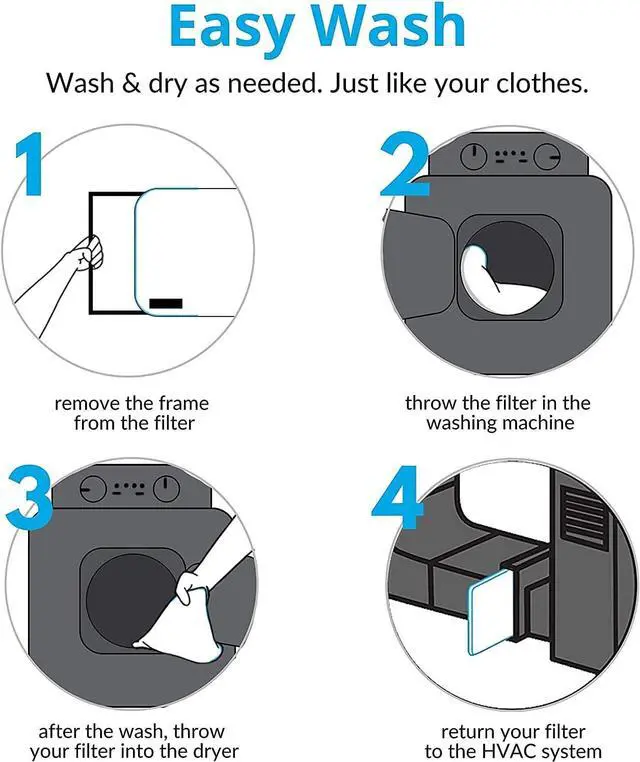 Easy Wash

Wash & dry as needed. Just like your clothes.

1

remove the frame from the filter

2

throw the filter in the washing machine

3

after the wash, throw your filter into the dryer

4

return your filter to the HVAC system