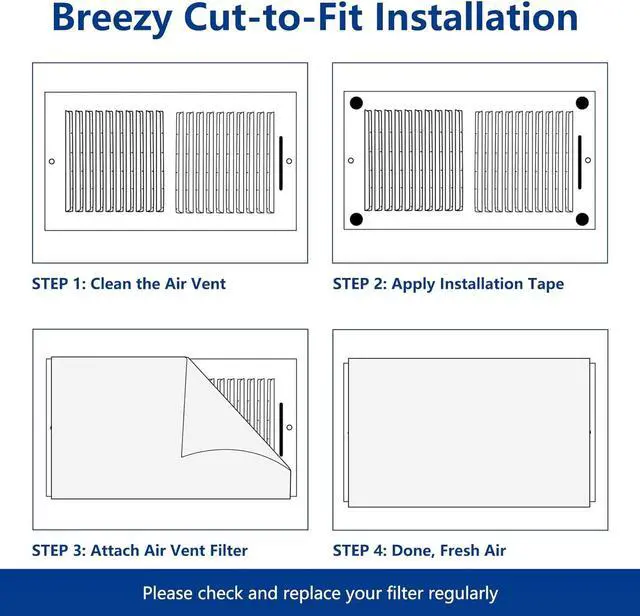 Breezy Cut-to-Fit Installation

STEP 1: Clean the Air Vent

STEP 2: Apply Installation Tape

STEP 3: Attach Air Vent Filter

STEP 4: Done, Fresh Air

Please check and replace your filter regularly