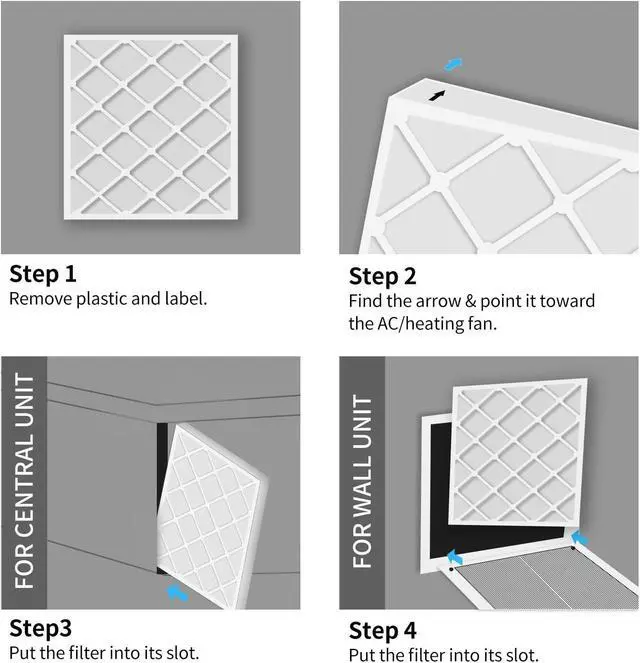 Step 1
Remove plastic and label.

Step 2
Find the arrow & point it toward the AC/heating fan.

FOR CENTRAL UNIT

Step3
Put the filter into its slot.

FOR WALL UNIT

Step 4
Put the filter into its slot.