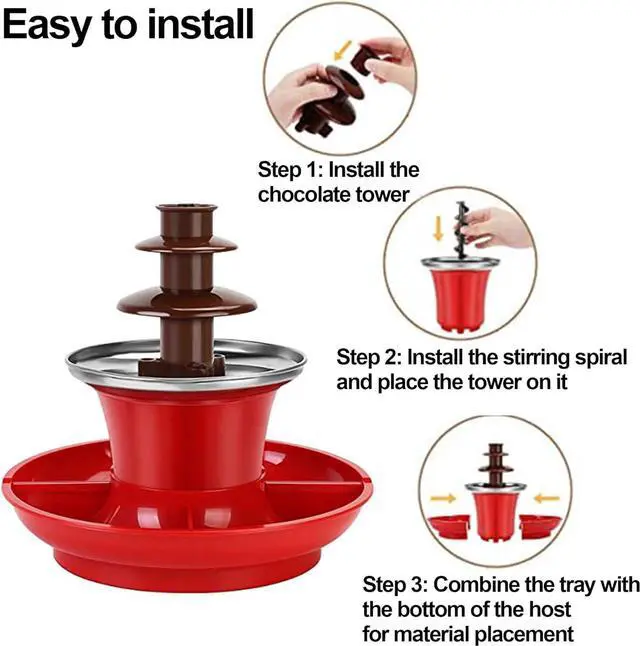 Easy to install

Step 1: Install the chocolate tower

Step 2: Install the stirring spiral and place the tower on it

Step 3: Combine the tray with the bottom of the host for material placement