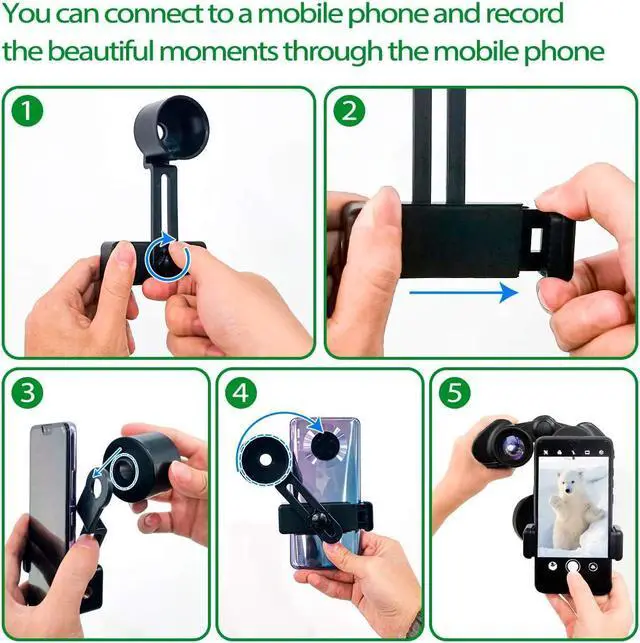 You can connect to a mobile phone and record the beautiful moments through the mobile phone

1

2

3

4

5