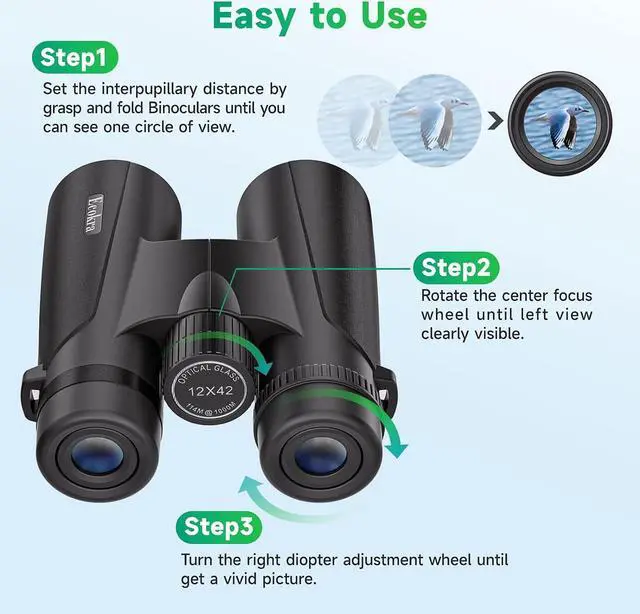 Easy to Use

Step1

Set the interpupillary distance by grasp and fold Binoculars until you can see one circle of view.

Ecokra

Step2

Rotate the center focus wheel until left view clearly visible.

OPTICAL GLASS
12X42
114M@1000M

Step3

Turn the right diopter adjustment wheel until get a vivid picture.