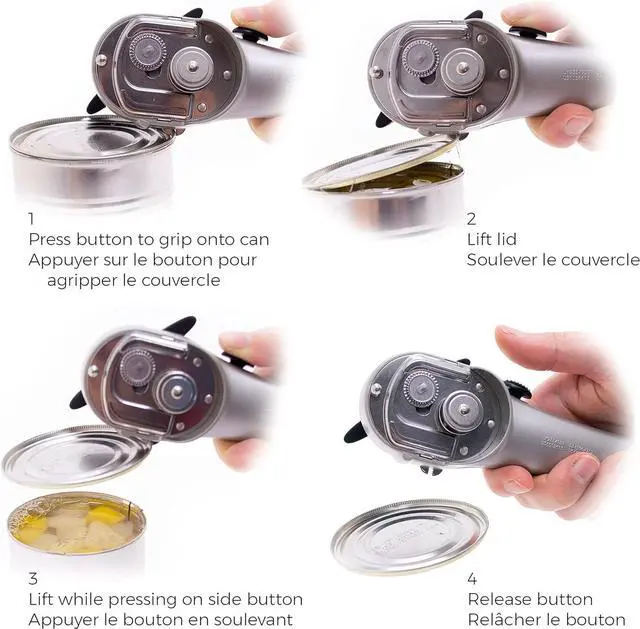 1
Press button to grip onto can
Appuyer sur le bouton pour agripper le couvercle

2
Lift lid
Soulever le couvercle

3
Lift while pressing on side button
Appuyer le bouton en soulevant

4
Release button
Relâcher le bouton