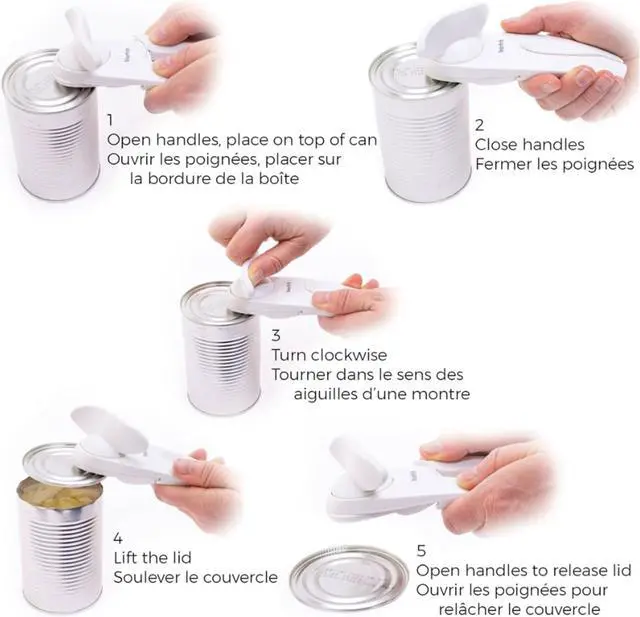 1
Open handles, place on top of can
Ouvrir les poignées, placer sur la bordure de la boîte

2
Close handles
Fermer les poignées

3
Turn clockwise
Tourner dans le sens des aiguilles d'une montre

4
Lift the lid
Soulever le couvercle

5
Open handles to release lid
Ouvrir les poignées pour relâcher le couvercle