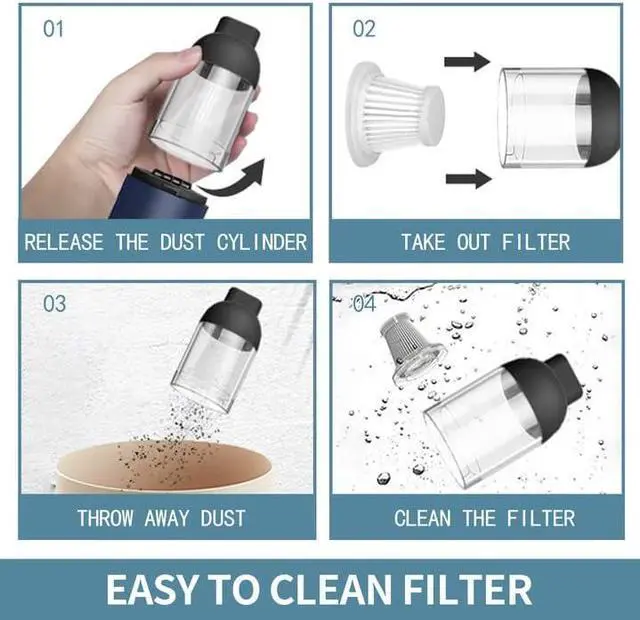 01

RELEASE THE DUST CYLINDER

02

TAKE OUT FILTER

03

THROW AWAY DUST

04

CLEAN THE FILTER

EASY TO CLEAN FILTER