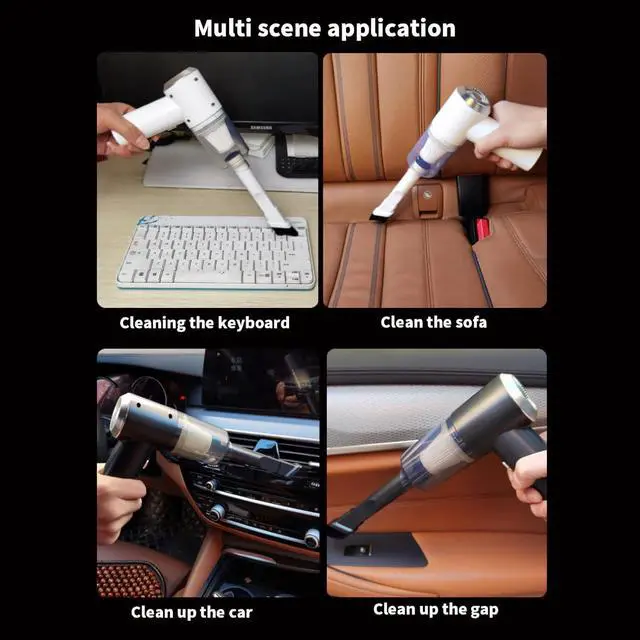 Multi scene application

SAMSUNG

Cleaning the keyboard

Clean the sofa

Clean up the car

Clean up the gap