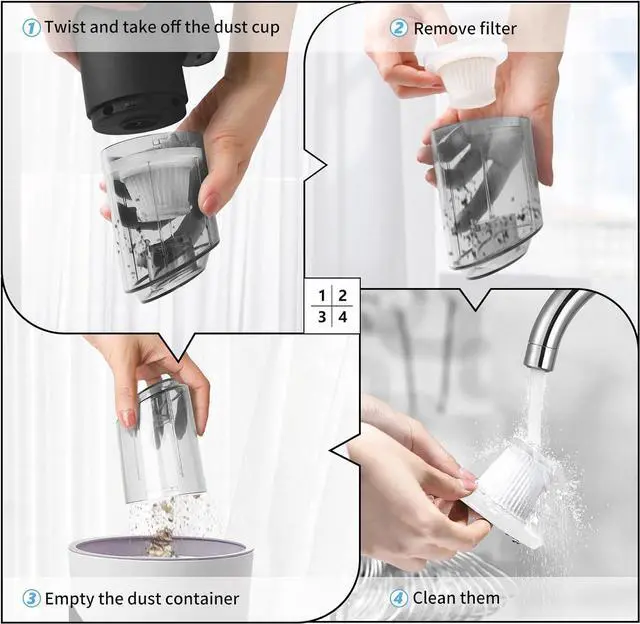 ① Twist and take off the dust cup

② Remove filter

| 1 | 2 |
|---|---|
| 3 | 4 |

③ Empty the dust container

④ Clean them