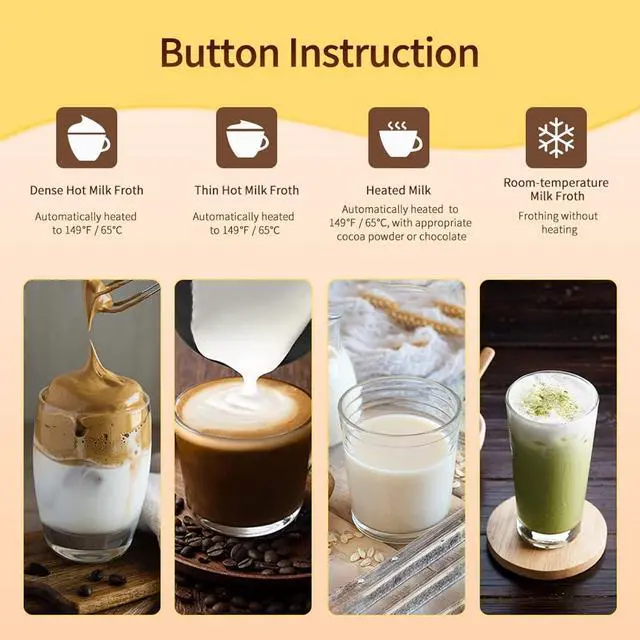 Button Instruction

Dense Hot Milk Froth

Automatically heated to 149°F / 65°C

Thin Hot Milk Froth

Automatically heated to 149°F / 65°C

Heated Milk

Automatically heated to 149°F / 65°C, with appropriate cocoa powder or chocolate

Room-temperature Milk Froth

Frothing without heating