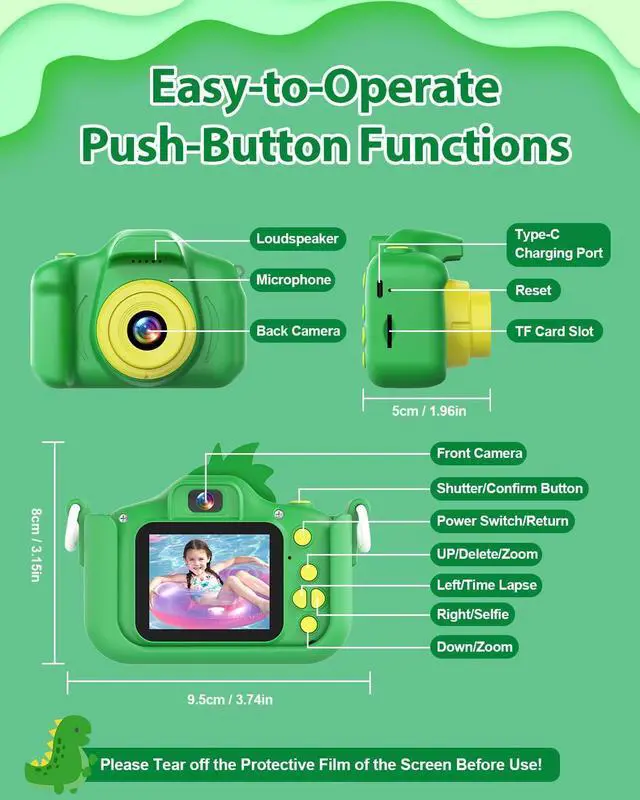 Easy-to-Operate Push-Button Functions

Loudspeaker

Microphone

Back Camera

Type-C Charging Port

Reset

TF Card Slot

5cm / 1.96in

Front Camera

Shutter/Confirm Button

Power Switch/Return

UP/Delete/Zoom

Left/Time Lapse

Right/Selfie

Down/Zoom

8cm / 3.15in

9.5cm / 3.74in

Please Tear off the Protective Film of the Screen Before Use!