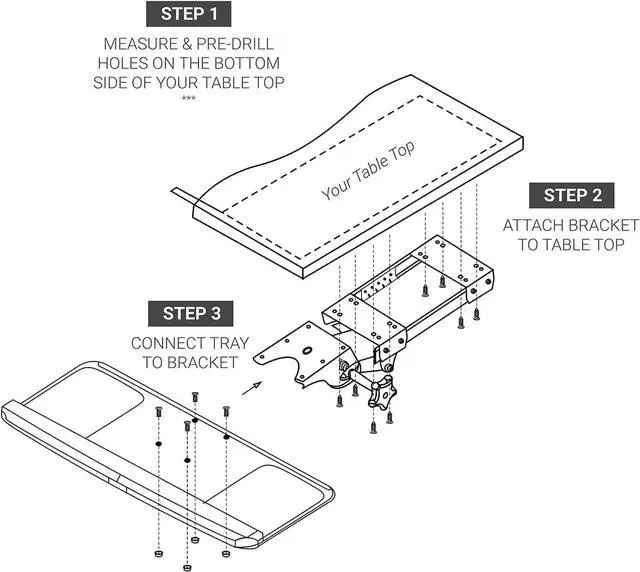 STEP 1

MEASURE & PRE-DRILL HOLES ON THE BOTTOM SIDE OF YOUR TABLE TOP
***

Your Table Top

STEP 2

ATTACH BRACKET TO TABLE TOP

STEP 3

CONNECT TRAY TO BRACKET