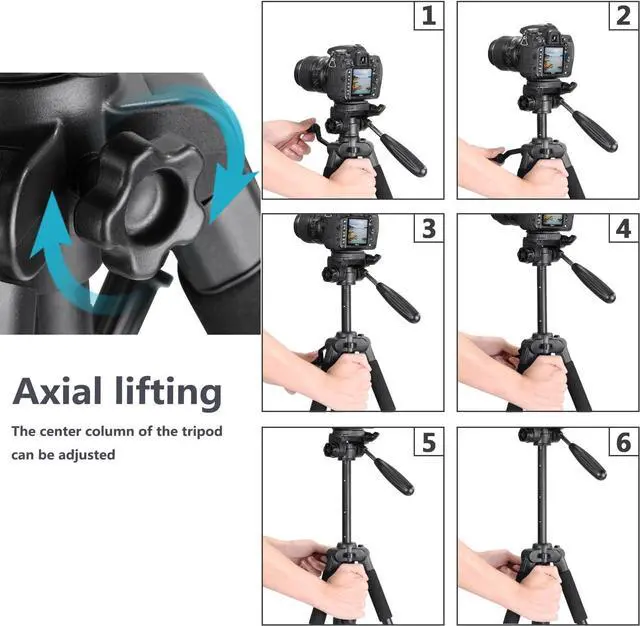 Axial lifting

The center column of the tripod can be adjusted

1

2

3

4

5

6