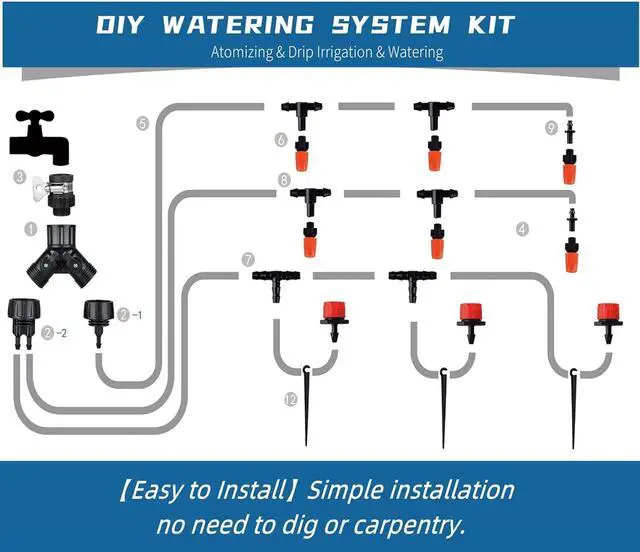 DIY WATERING SYSTEM KIT
Atomizing & Drip Irrigation & Watering

5
6
9
3
8
1
4
7
2 -1
2 -2
12

【Easy to Install】 Simple installation no need to dig or carpentry.