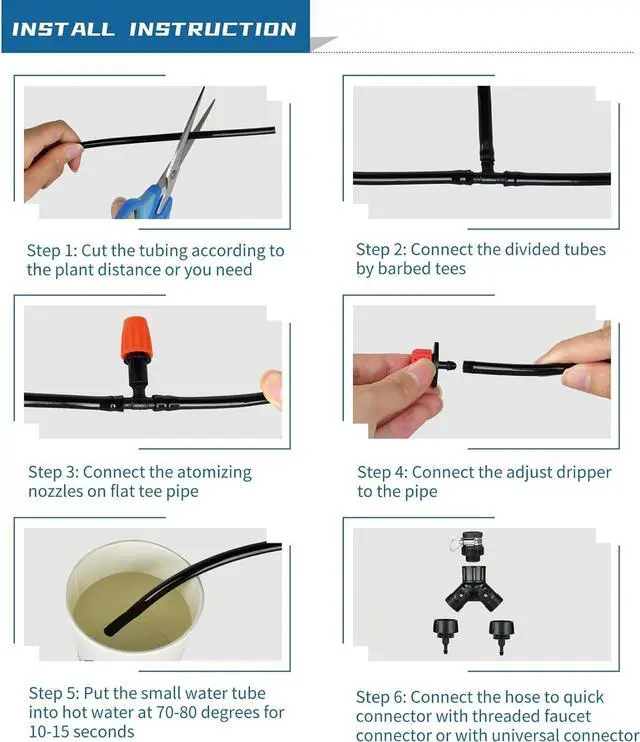 INSTALL INSTRUCTION

Step 1: Cut the tubing according to the plant distance or you need

Step 2: Connect the divided tubes by barbed tees

Step 3: Connect the atomizing nozzles on flat tee pipe

Step 4: Connect the adjust dripper to the pipe

Step 5: Put the small water tube into hot water at 70-80 degrees for 10-15 seconds

Step 6: Connect the hose to quick connector with threaded faucet connector or with universal connector