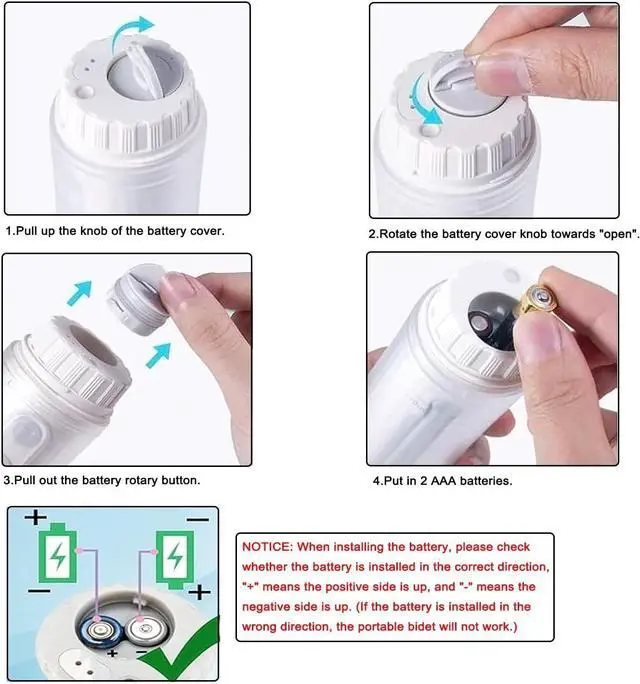 1.Pull up the knob of the battery cover.

2.Rotate the battery cover knob towards "open".

3.Pull out the battery rotary button.

4.Put in 2 AAA batteries.

+ −

− +

+ −

NOTICE: When installing the battery, please check whether the battery is installed in the correct direction, "+" means the positive side is up, and "-" means the negative side is up. (If the battery is installed in the wrong direction, the portable bidet will not work.)