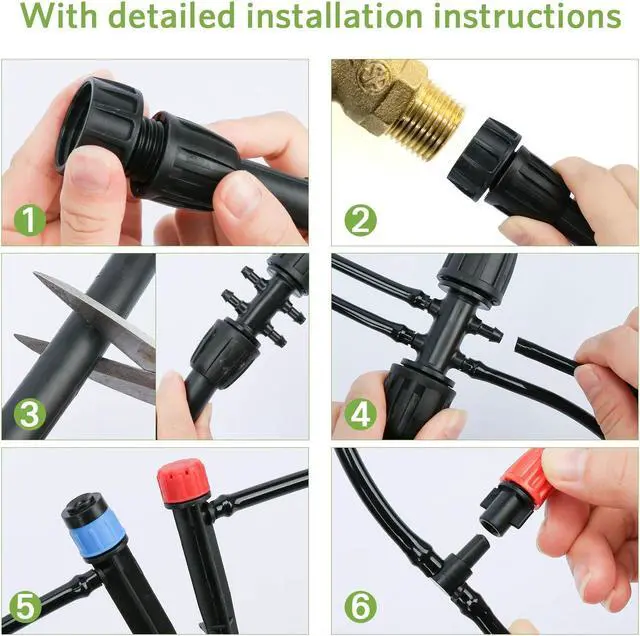 With detailed installation instructions

1

2

3

4

5

6