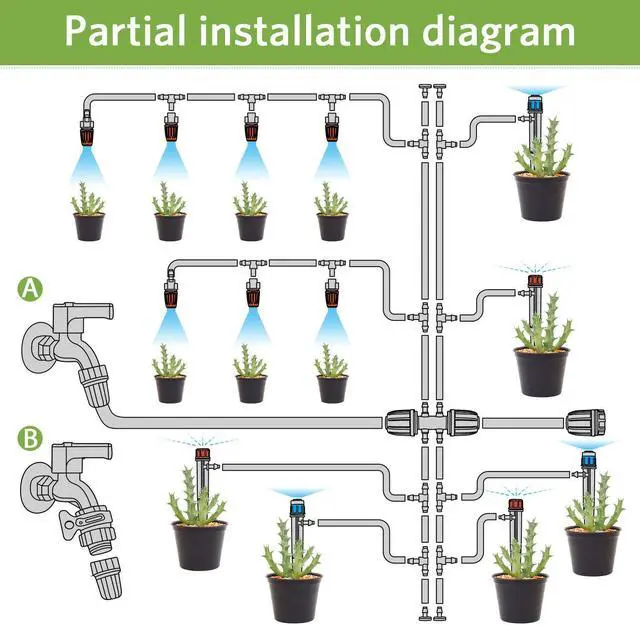 Partial installation diagram

A

B