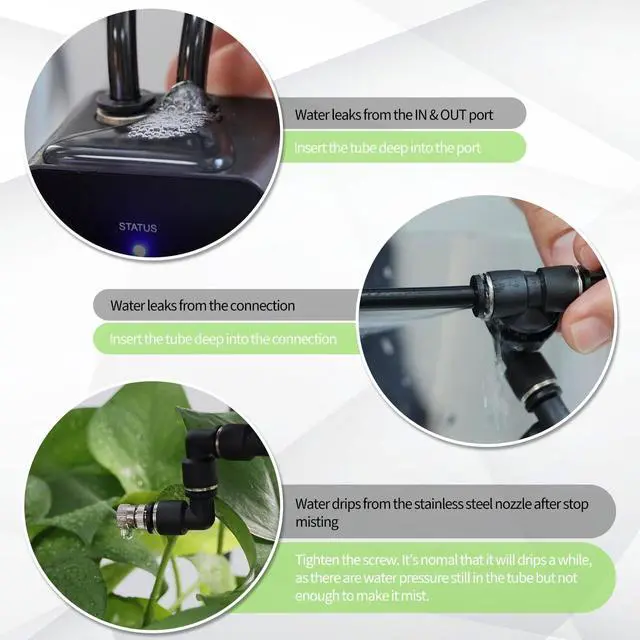 STATUS

Water leaks from the IN & OUT port

Insert the tube deep into the port

Water leaks from the connection

Insert the tube deep into the connection

Water drips from the stainless steel nozzle after stop misting

Tighten the screw. It's nomal that it will drips a while, as there are water pressure still in the tube but not enough to make it mist.