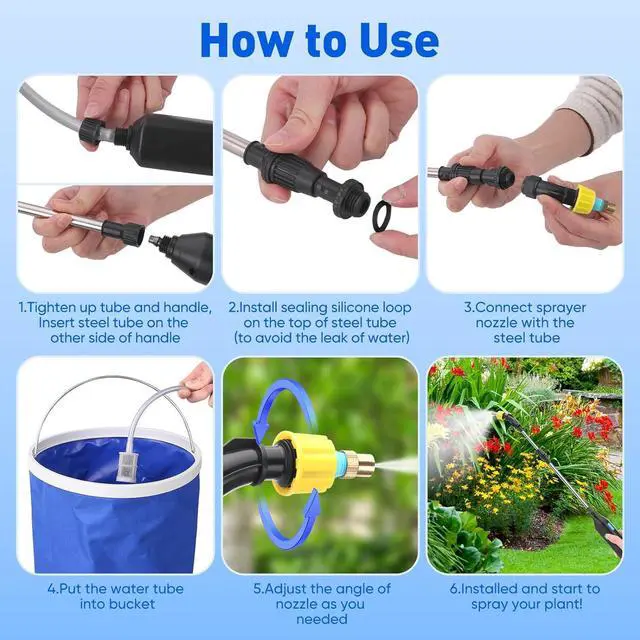 How to Use

1.Tighten up tube and handle, Insert steel tube on the other side of handle

2.Install sealing silicone loop on the top of steel tube (to avoid the leak of water)

3.Connect sprayer nozzle with the steel tube

4.Put the water tube into bucket

5.Adjust the angle of nozzle as you needed

6.Installed and start to spray your plant!