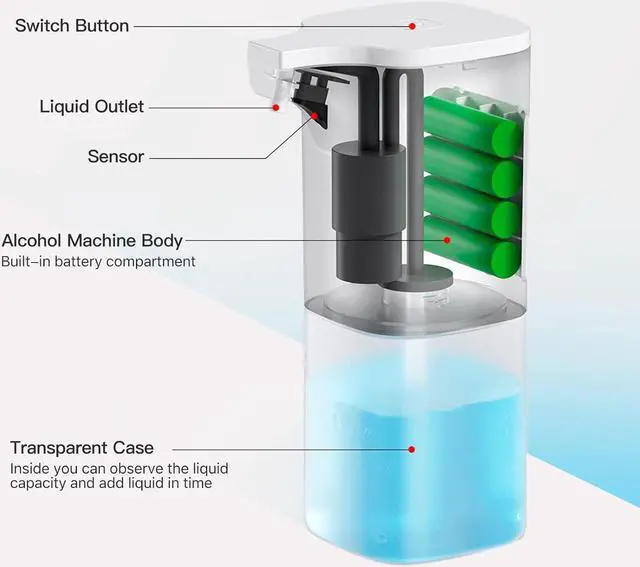 Switch Button

Liquid Outlet

Sensor

Alcohol Machine Body
Built-in battery compartment

Transparent Case
Inside you can observe the liquid capacity and add liquid in time