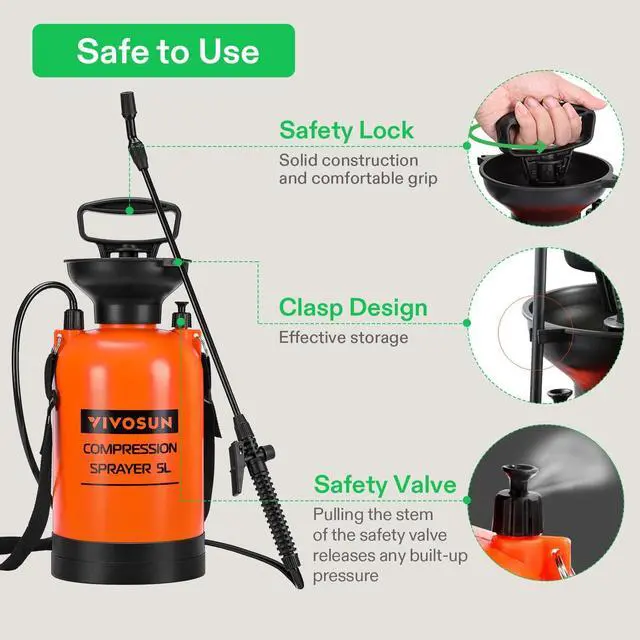 Safe to Use

Safety Lock
Solid construction and comfortable grip

Clasp Design
Effective storage

Safety Valve
Pulling the stem of the safety valve releases any built-up pressure

VIVOSUN
COMPRESSION SPRAYER 5L