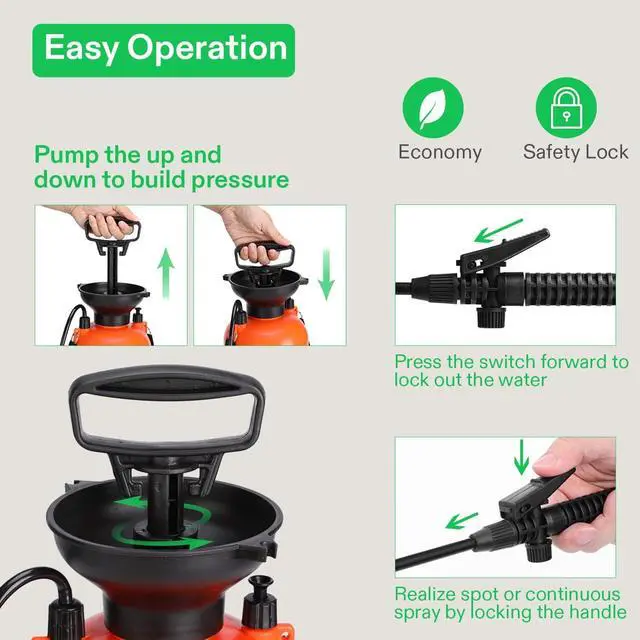 Easy Operation

Economy

Safety Lock

Pump the up and down to build pressure

Press the switch forward to lock out the water

Realize spot or continuous spray by locking the handle