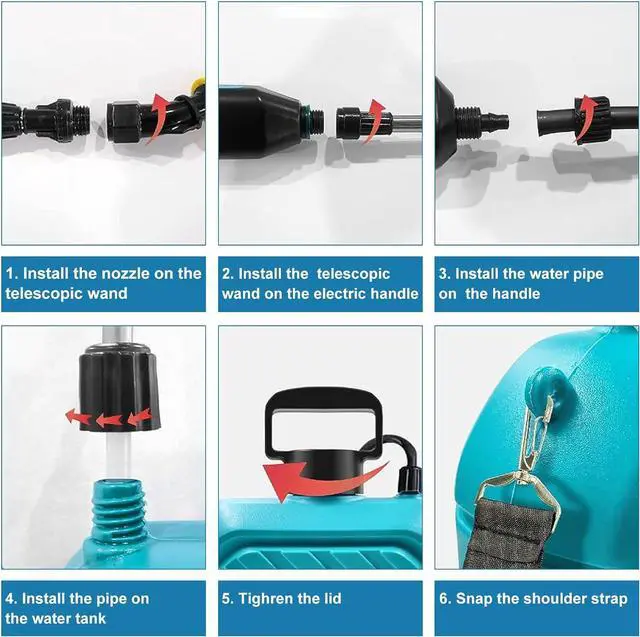 1. Install the nozzle on the telescopic wand

2. Install the telescopic wand on the electric handle

3. Install the water pipe on the handle

4. Install the pipe on the water tank

5. Tighren the lid

6. Snap the shoulder strap