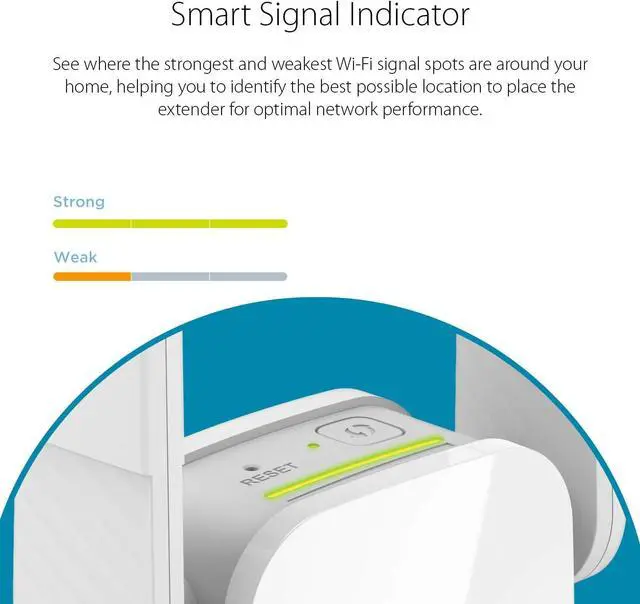 Smart Signal Indicator

See where the strongest and weakest Wi-Fi signal spots are around your home, helping you to identify the best possible location to place the extender for optimal network performance.

Strong

Weak

RESET