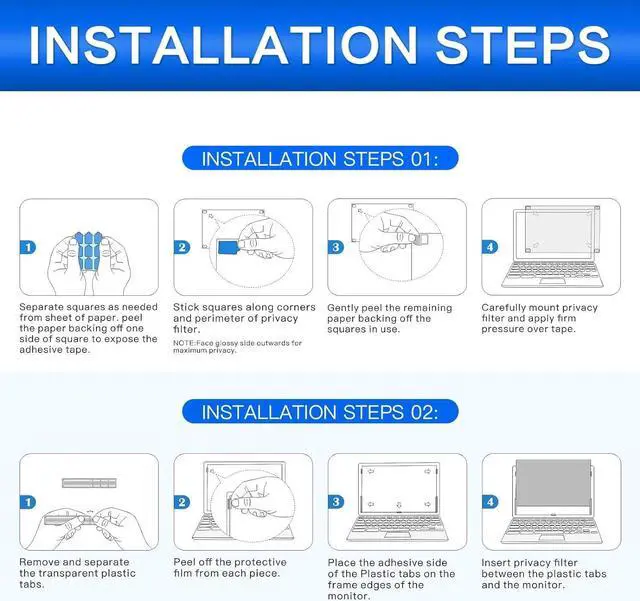 INSTALLATION STEPS

INSTALLATION STEPS 01:

1

Separate squares as needed from sheet of paper. peel the paper backing off one side of square to expose the adhesive tape.

2

Stick squares along corners and perimeter of privacy filter.

NOTE:Face glossy side outwards for maximum privacy.

3

Gently peel the remaining paper backing off the squares in use.

4

Carefully mount privacy filter and apply firm pressure over tape.

INSTALLATION STEPS 02:

1

Remove and separate the transparent plastic tabs.

2

Peel off the protective film from each piece.

3

Place the adhesive side of the Plastic tabs on the frame edges of the monitor.

4

Insert privacy filter between the plastic tabs and the monitor.