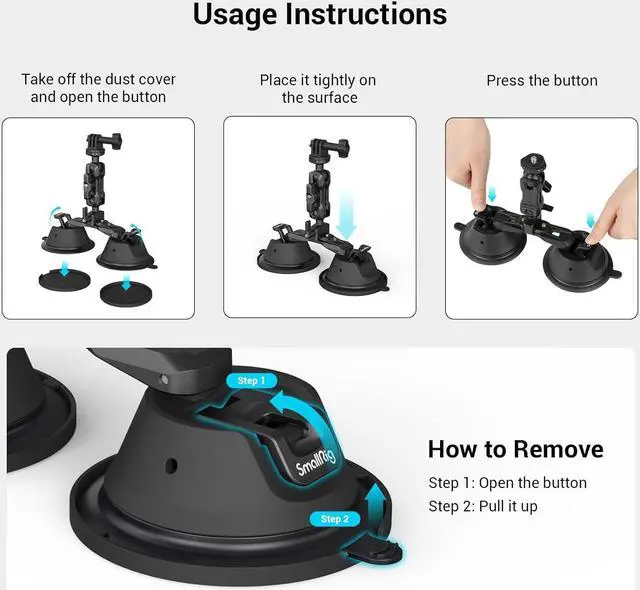 Usage Instructions

Take off the dust cover and open the button

Place it tightly on the surface

Press the button

Step 1

SmallRig

Step 2

How to Remove

Step 1: Open the button

Step 2: Pull it up