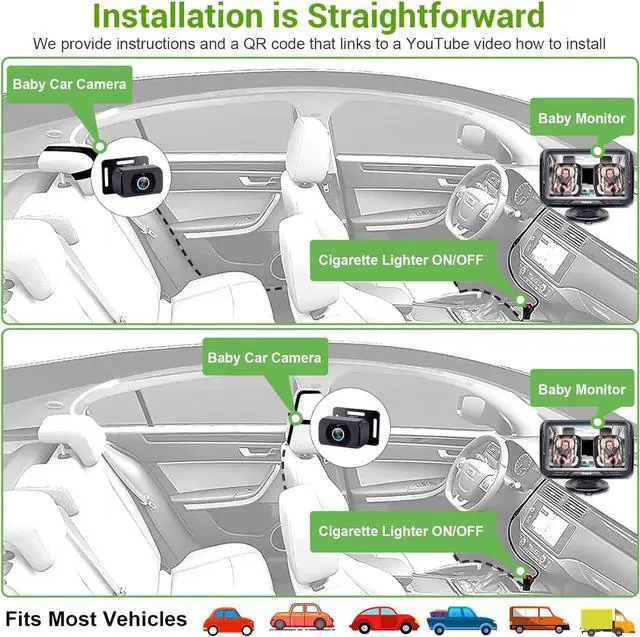 Installation is Straightforward
We provide instructions and a QR code that links to a YouTube video how to install

Baby Car Camera

Baby Monitor

Cigarette Lighter ON/OFF

Baby Car Camera

Baby Monitor

Cigarette Lighter ON/OFF

Fits Most Vehicles