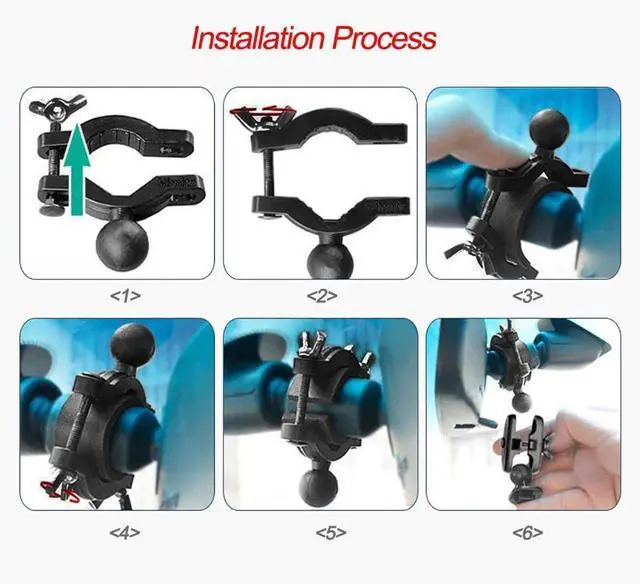 Installation Process

<1>

<2>

<3>

<4>

<5>

<6>