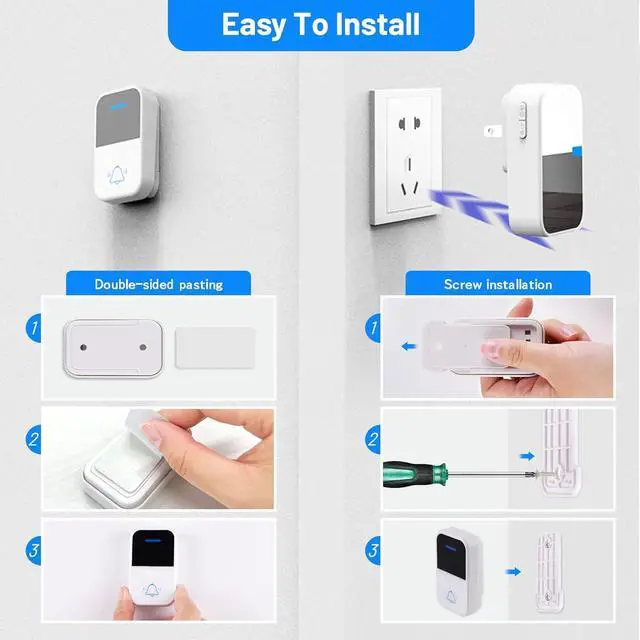 Easy To Install

Double-sided pasting

1

2

3

Screw installation

1

2

3