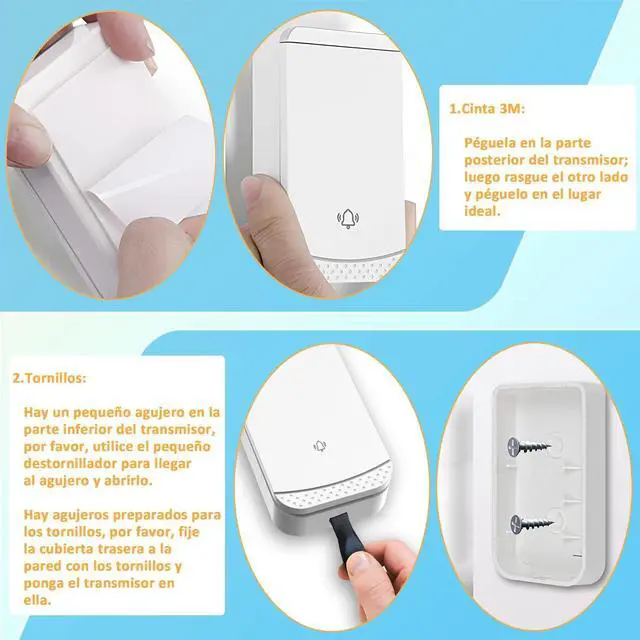 1.Cinta 3M:

Péguela en la parte posterior del transmisor; luego rasgue el otro lado y péguelo en el lugar ideal.

2.Tornillos:

Hay un pequeño agujero en la parte inferior del transmisor, por favor, utilice el pequeño destornillador para llegar al agujero y abrirlo.

Hay agujeros preparados para los tornillos, por favor, fije la cubierta trasera a la pared con los tornillos y ponga el transmisor en ella.