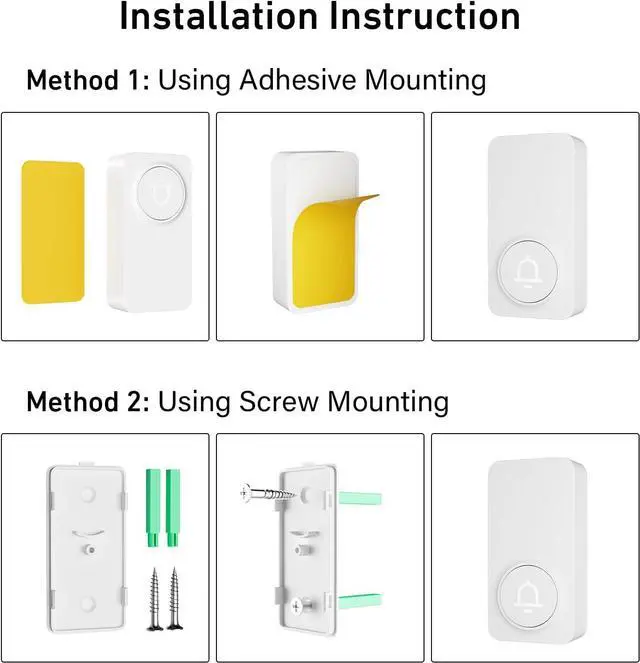 Installation Instruction

Method 1: Using Adhesive Mounting

Method 2: Using Screw Mounting