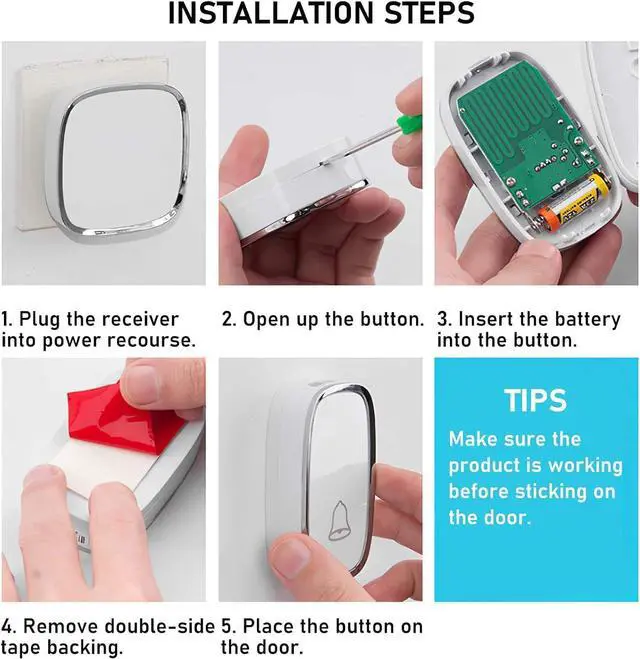 INSTALLATION STEPS

1. Plug the receiver into power recourse.

2. Open up the button.

3. Insert the battery into the button.

4. Remove double-side tape backing.

5. Place the button on the door.

TIPS

Make sure the product is working before sticking on the door.