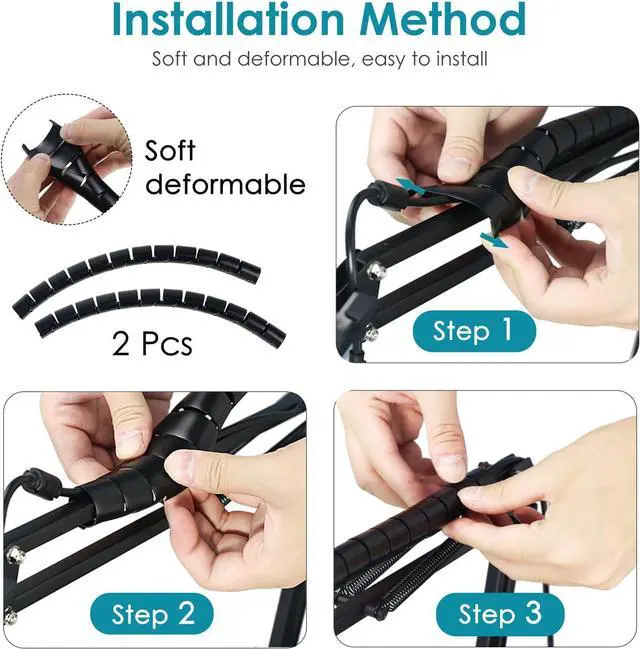 Installation Method

Soft and deformable, easy to install

Soft deformable

2 Pcs

Step 1

Step 2

Step 3