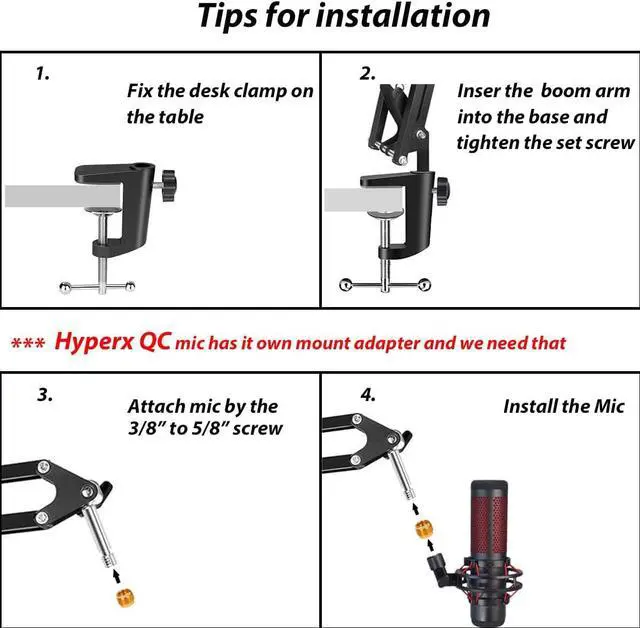 Tips for installation

1.

Fix the desk clamp on the table

2.

Inser the boom arm into the base and tighten the set screw

*** Hyperx QC mic has it own mount adapter and we need that

3.

Attach mic by the 3/8" to 5/8" screw

4.

Install the Mic