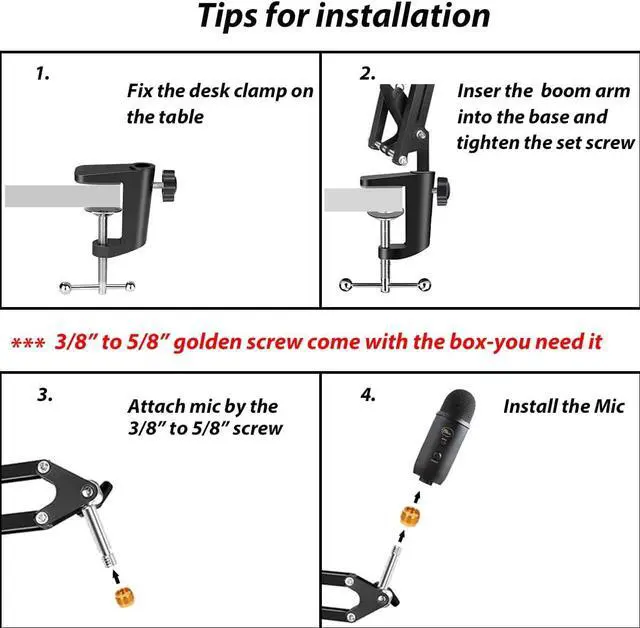 Tips for installation

1.

Fix the desk clamp on the table

2.

Inser the boom arm into the base and tighten the set screw

*** 3/8" to 5/8" golden screw come with the box-you need it

3.

Attach mic by the 3/8" to 5/8" screw

4.

Install the Mic