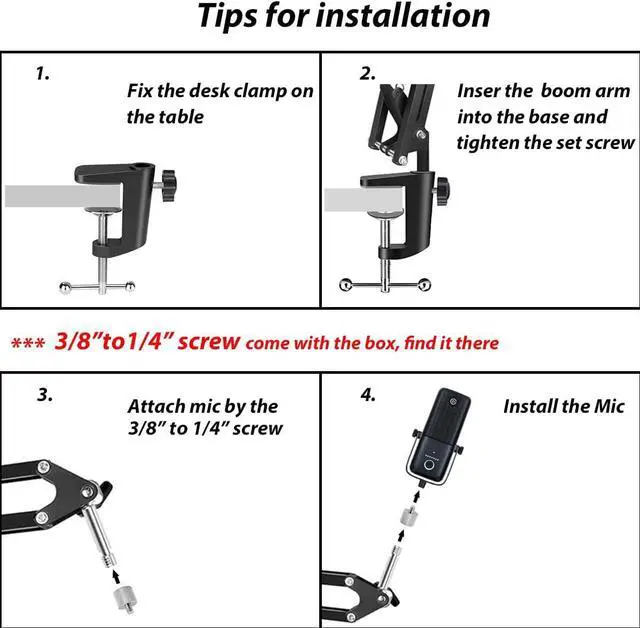 Tips for installation

1.

Fix the desk clamp on the table

2.

Inser the boom arm into the base and tighten the set screw

*** 3/8"to1/4" screw come with the box, find it there

3.

Attach mic by the 3/8" to 1/4" screw

4.

Install the Mic