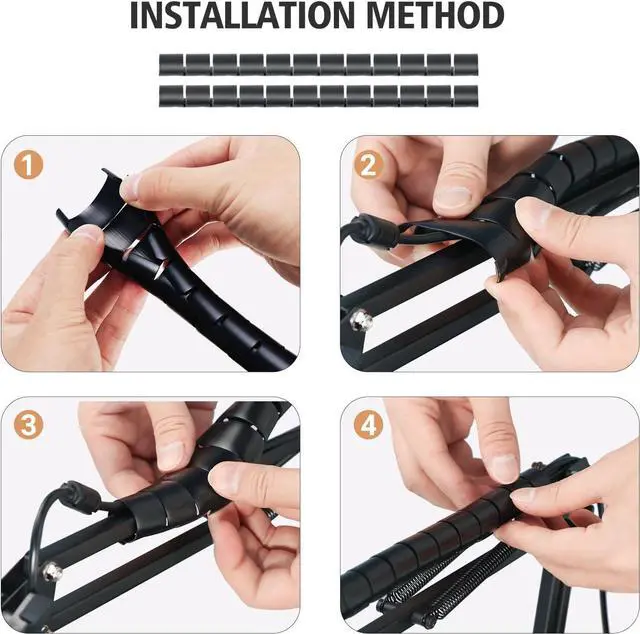 INSTALLATION METHOD

1

2

3

4