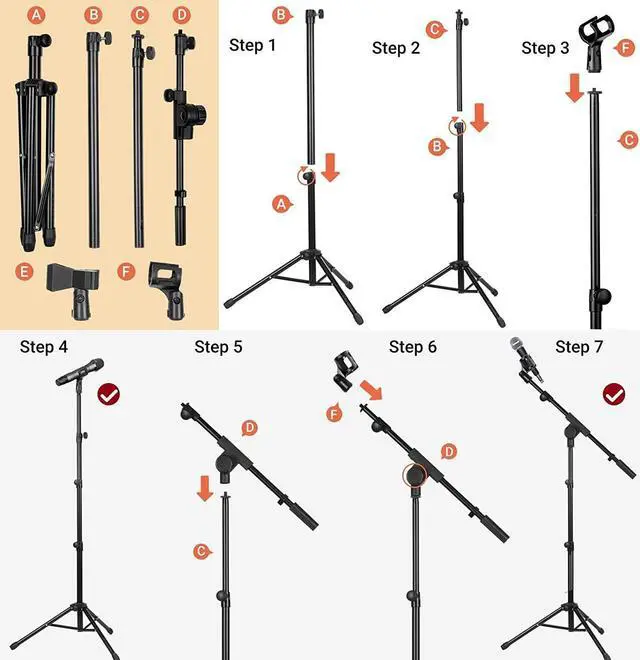 A B C D

E F

Step 1
B
A

Step 2
C
B

Step 3
F
C

Step 4

Step 5
D
C

Step 6
F
D

Step 7