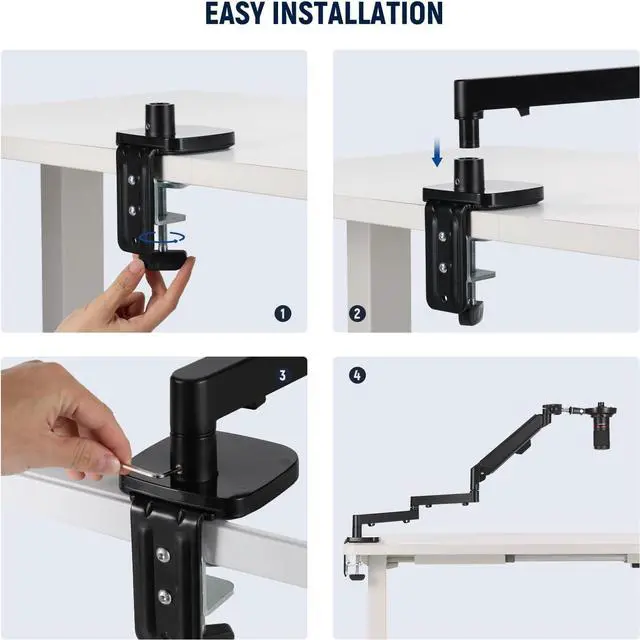 EASY INSTALLATION

1

2

3

4