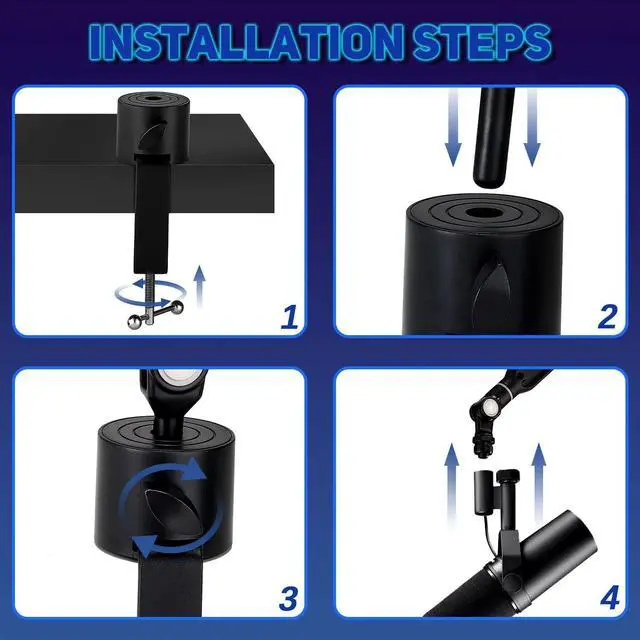 INSTALLATION STEPS

1

2

3

4