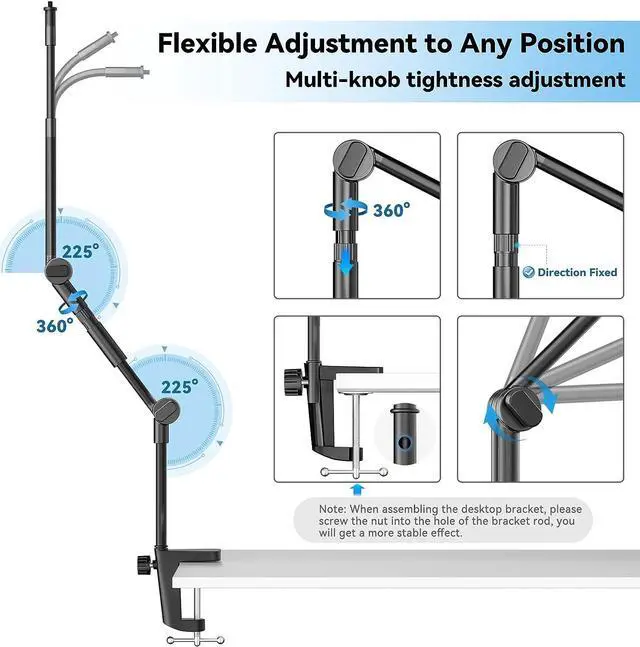 Flexible Adjustment to Any Position
Multi-knob tightness adjustment

225°

360°

225°

360°

Direction Fixed

Note: When assembling the desktop bracket, please screw the nut into the hole of the bracket rod, you will get a more stable effect.