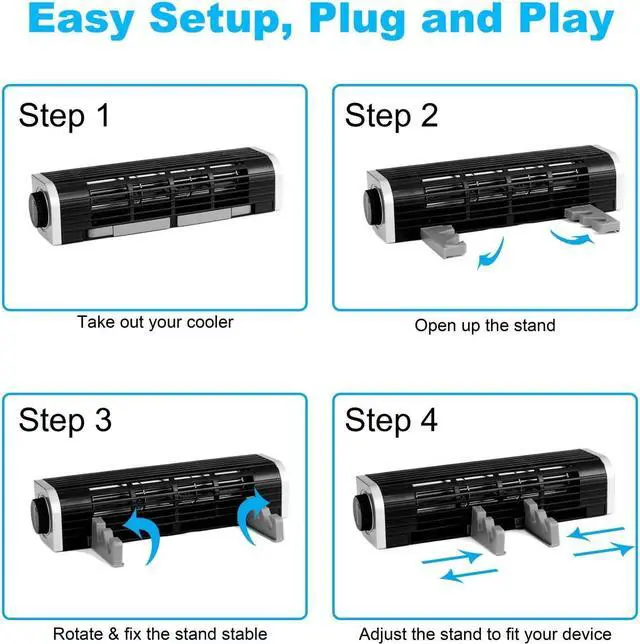 Easy Setup, Plug and Play

Step 1

Take out your cooler

Step 2

Open up the stand

Step 3

Rotate & fix the stand stable

Step 4

Adjust the stand to fit your device