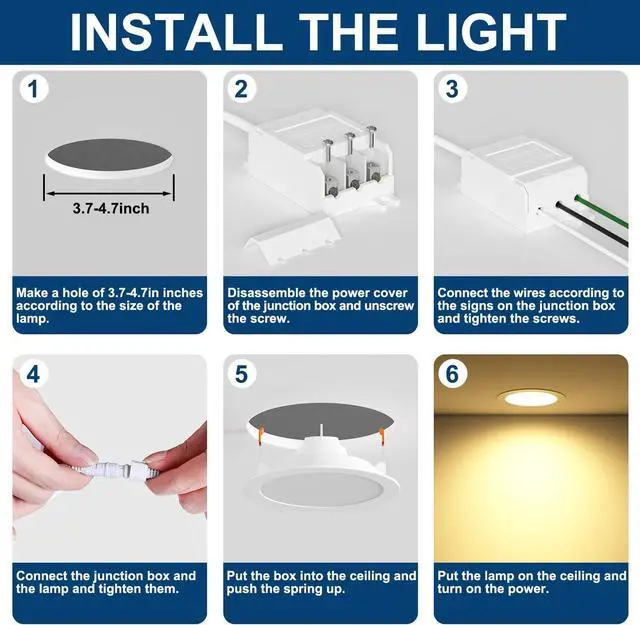 INSTALL THE LIGHT

1

3.7-4.7inch

Make a hole of 3.7-4.7in inches according to the size of the lamp.

2

Disassemble the power cover of the junction box and unscrew the screw.

3

Connect the wires according to the signs on the junction box and tighten the screws.

4

Connect the junction box and the lamp and tighten them.

5

Put the box into the ceiling and push the spring up.

6

Put the lamp on the ceiling and turn on the power.