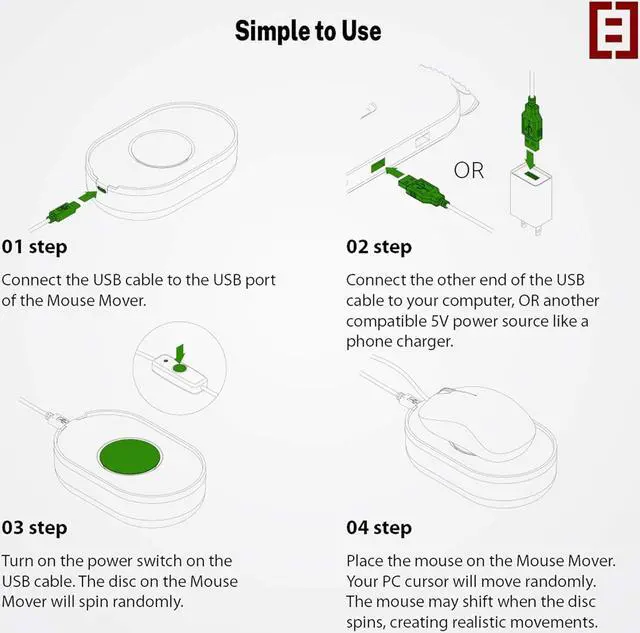 Simple to Use

OR

01 step

Connect the USB cable to the USB port of the Mouse Mover.

02 step

Connect the other end of the USB cable to your computer, OR another compatible 5V power source like a phone charger.

03 step

Turn on the power switch on the USB cable. The disc on the Mouse Mover will spin randomly.

04 step

Place the mouse on the Mouse Mover. Your PC cursor will move randomly. The mouse may shift when the disc spins, creating realistic movements.