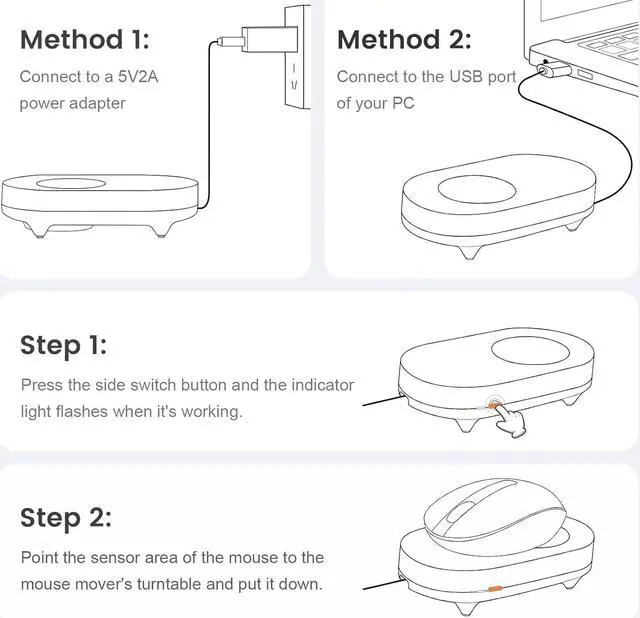 Method 1:
Connect to a 5V2A power adapter

Method 2:
Connect to the USB port of your PC

Step 1:
Press the side switch button and the indicator light flashes when it's working.

Step 2:
Point the sensor area of the mouse to the mouse mover's turntable and put it down.