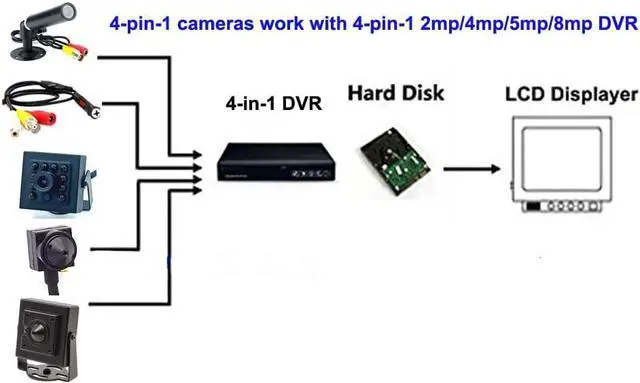 4-pin-1 cameras work with 4-pin-1 2mp/4mp/5mp/8mp DVR

4-in-1 DVR

Hard Disk

LCD Displayer